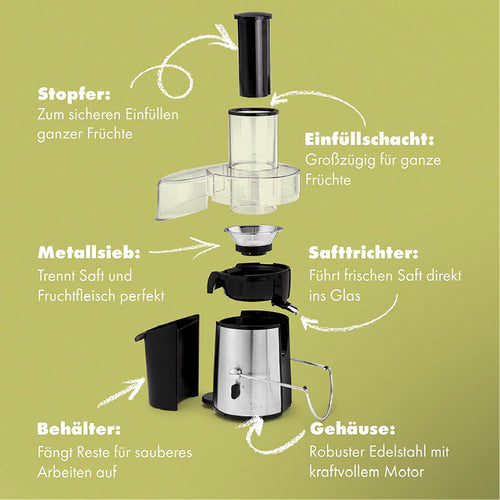 Stopfer:
Zum sicheren Einfüllen ganzer Früchte

Einfüllschacht:
Großzügig für ganze Früchte

Metallsieb:
Trennt Saft und Fruchtfleisch perfekt

Safttrichter:
Führt frischen Saft direkt ins Glas

Behälter:
Fängt Reste für sauberes Arbeiten auf

Gehäuse:
Robuster Edelstahl mit kraftvollem Motor